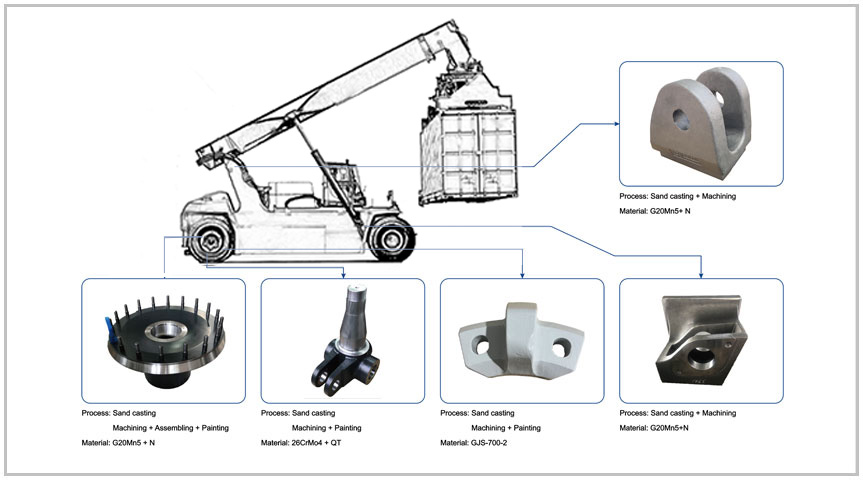 Process: Sand casting + Machining
Material: G20Mn5+ N

Process: Sand casting
Machining + Assembling + Painting
Material: G20Mn5 + N

Process: Sand casting
Machining + Painting
Material: 26CrMo4 + QT

Process: Sand casting
Machining + Painting
Material: GJS-700-2

Process: Sand casting + Machining
Material: G20Mn5+N